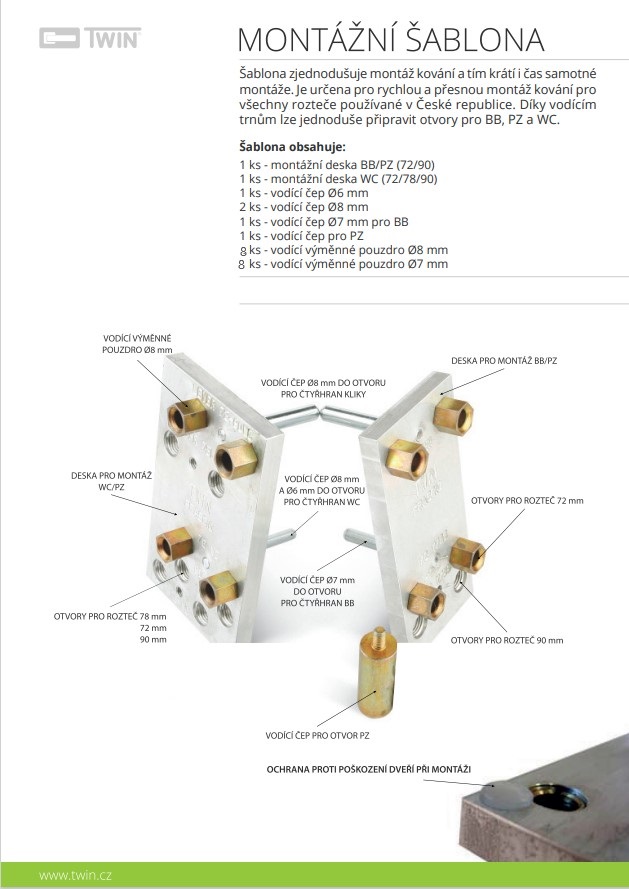 TWIN

MONTÁŽNÍ ŠABLONA

Šablona zjednodušuje montáž kování a tím krátí i čas samotné montáže. Je určena pro rychlou a přesnou montáž kování pro všechny rozteče používané v České republice. Díky vodícím trnům lze jednoduše připravit otvory pro BB, PZ a WC.

Šablona obsahuje:
1 ks - montážní deska BB/PZ (72/90)
1 ks - montážní deska WC (72/78/90)
1 ks - vodící čep Ø6 mm
2 ks - vodící čep Ø8 mm
1 ks - vodící čep Ø7 mm pro BB
1 ks - vodící čep pro PZ
8 ks - vodící výměnné pouzdro Ø8 mm
8 ks - vodící výměnné pouzdro Ø7 mm

VODÍCÍ VÝMĚNNÉ POUZDRO Ø8 mm

VODÍCÍ ČEP Ø8 mm DO OTVORU PRO ČTYŘHRAN KLIKY

DESKA PRO MONTÁŽ BB/PZ

DESKA PRO MONTÁŽ WC/PZ

VODÍCÍ ČEP Ø8 mm A Ø6 mm DO OTVORU PRO ČTYŘHRAN WC

OTVORY PRO ROZTEČ 72 mm

VODÍCÍ ČEP Ø7 mm DO OTVORU PRO ČTYŘHRAN BB

OTVORY PRO ROZTEČ 78 mm 72 mm 90 mm

OTVORY PRO ROZTEČ 90 mm

VODÍCÍ ČEP PRO OTVOR PZ

OCHRANA PROTI POŠKOZENÍ DVEŘÍ PŘI MONTÁŽI

www.twin.cz